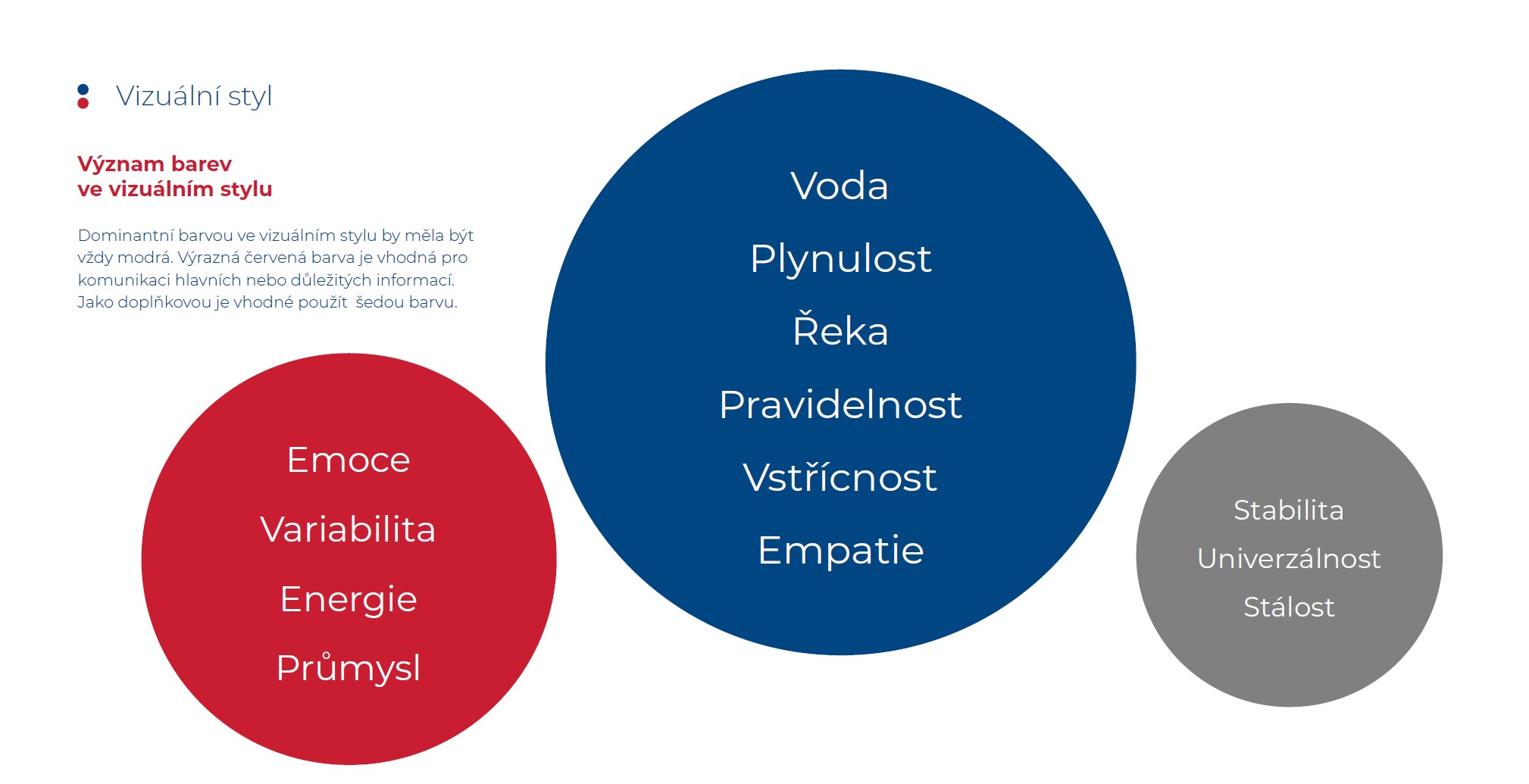 Vizuální styl

Význam barev
ve vizuálním stylu

Dominantní barvou ve vizuálním stylu by měla být vždy modrá. Výrazná červená barva je vhodná pro komunikaci hlavních nebo důležitých informací. Jako doplňkovou je vhodné použít šedou barvu.

Emoce
Variabilita
Energie
Průmysl

Voda
Plynulost
Řeka
Pravidelnost
Vstřícnost
Empatie

Stabilita
Univerzálnost
Stálost